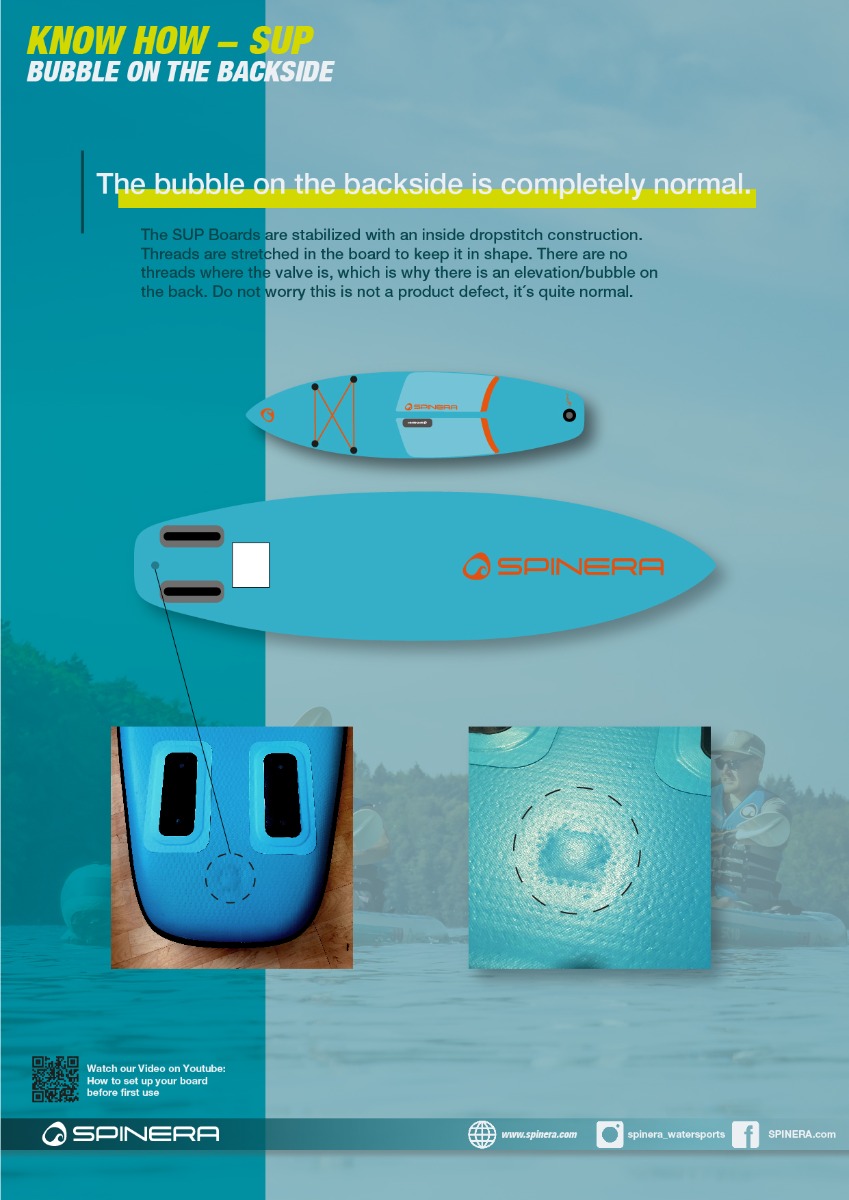 KNOW HOW – SUP
BUBBLE ON THE BACKSIDE

The bubble on the backside is completely normal.

The SUP Boards are stabilized with an inside dropstitch construction. Threads are stretched in the board to keep it in shape. There are no threads where the valve is, which is why there is an elevation/bubble on the back. Do not worry this is not a product defect, it´s quite normal.

SPINERA

SPINERA

Watch our Video on Youtube: How to set up your board before first use

SPINERA

www.spinera.com spinera_watersports SPINERA.com